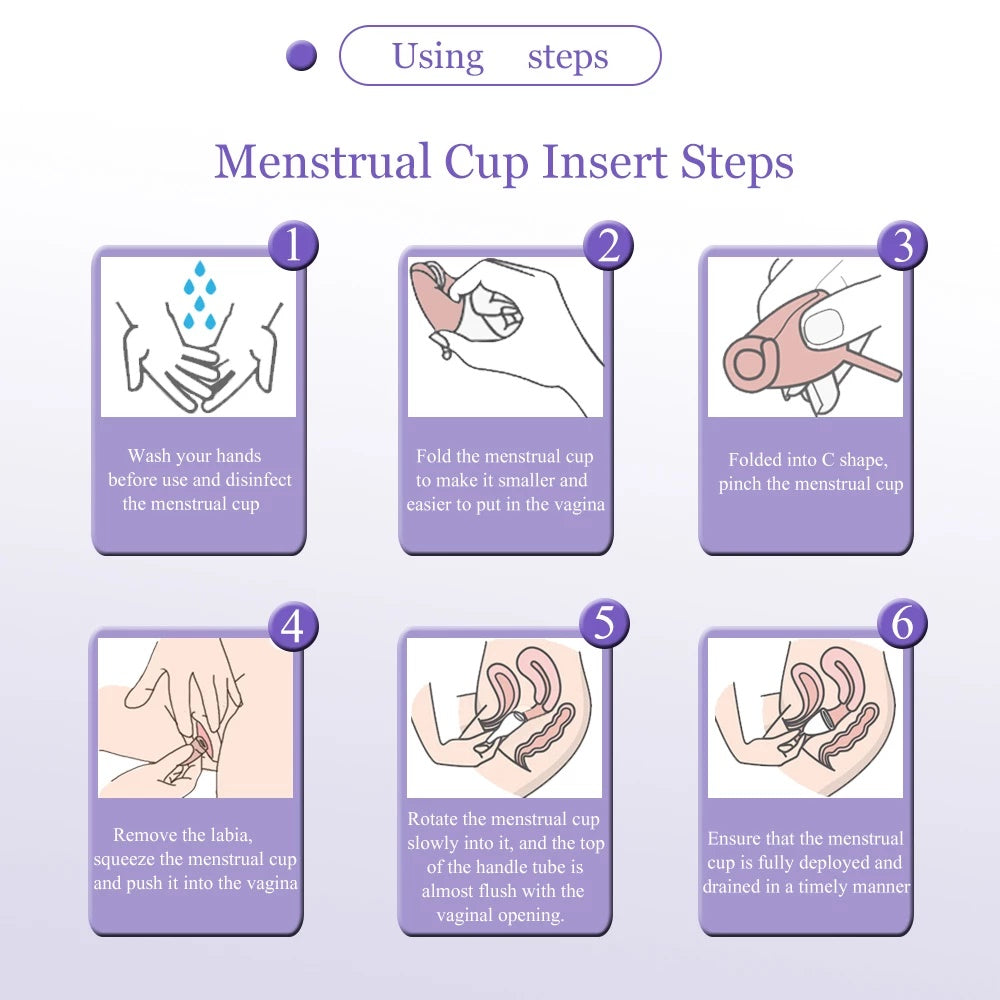 Using steps

Menstrual Cup Insert Steps

1

Wash your hands before use and disinfect the menstrual cup

2

Fold the menstrual cup to make it smaller and easier to put in the vagina

3

Folded into C shape, pinch the menstrual cup

4

Remove the labia, squeeze the menstrual cup and push it into the vagina

5

Rotate the menstrual cup slowly into it, and the top of the handle tube is almost flush with the vaginal opening.

6

Ensure that the menstrual cup is fully deployed and drained in a timely manner